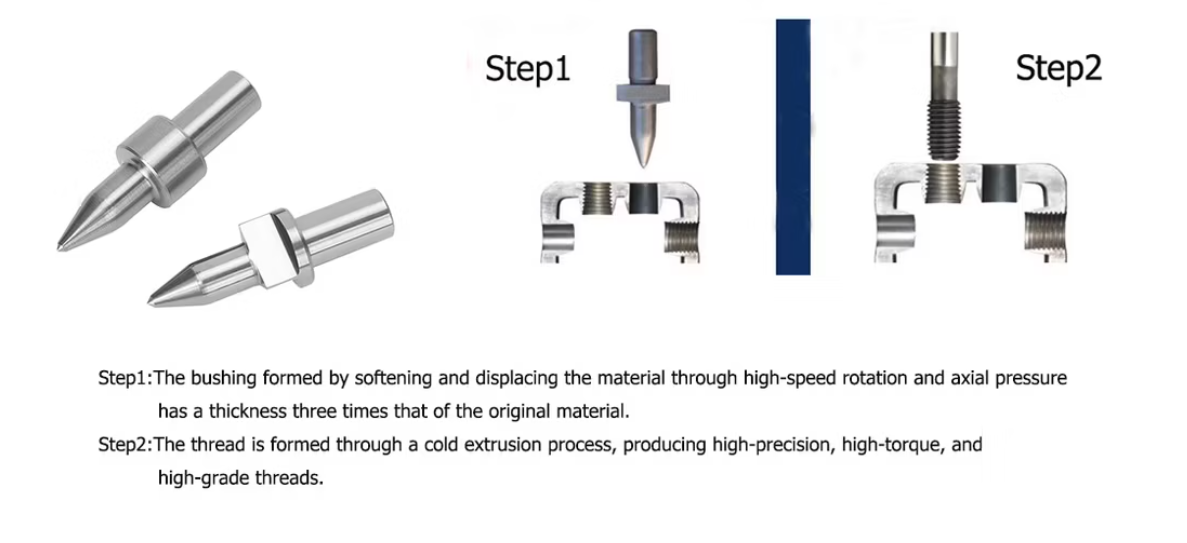 Step1

Step2

Step1:The bushing formed by softening and displacing the material through high-speed rotation and axial pressure has a thickness three times that of the original material.

Step2:The thread is formed through a cold extrusion process, producing high-precision, high-torque, and high-grade threads.